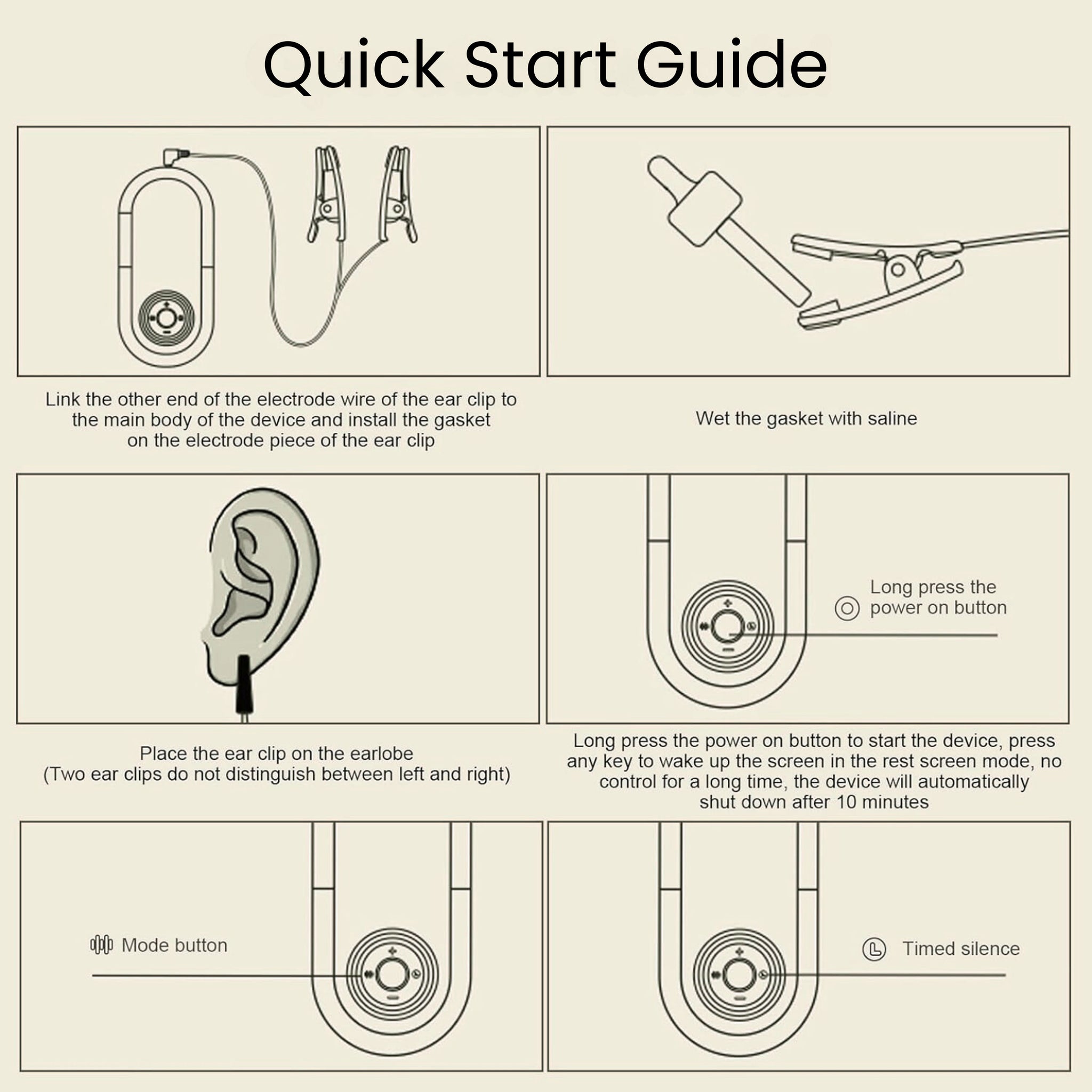 Quick Start Guide

Link the other end of the electrode wire of the ear clip to the main body of the device and install the gasket on the electrode piece of the ear clip

Wet the gasket with saline

Place the ear clip on the earlobe
(Two ear clips do not distinguish between left and right)

Long press the power on button

Long press the power on button to start the device, press any key to wake up the screen in the rest screen mode, no control for a long time, the device will automatically shut down after 10 minutes

Mode button

Timed silence